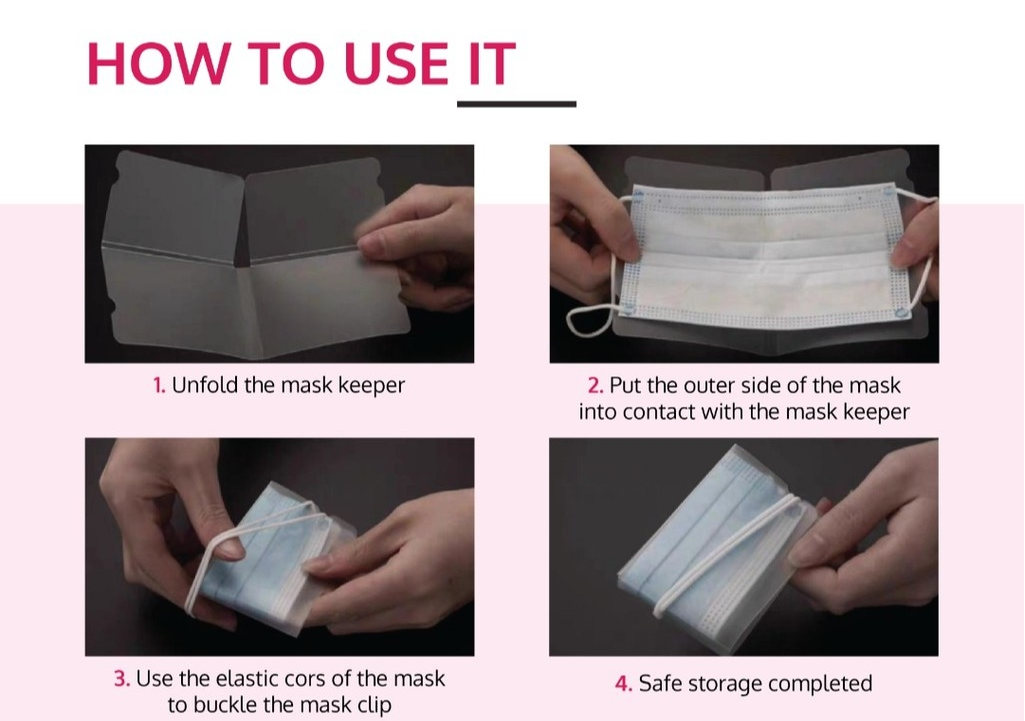 HOW TO USE IT

1. Unfold the mask keeper

2. Put the outer side of the mask into contact with the mask keeper

3. Use the elastic cors of the mask to buckle the mask clip

4. Safe storage completed