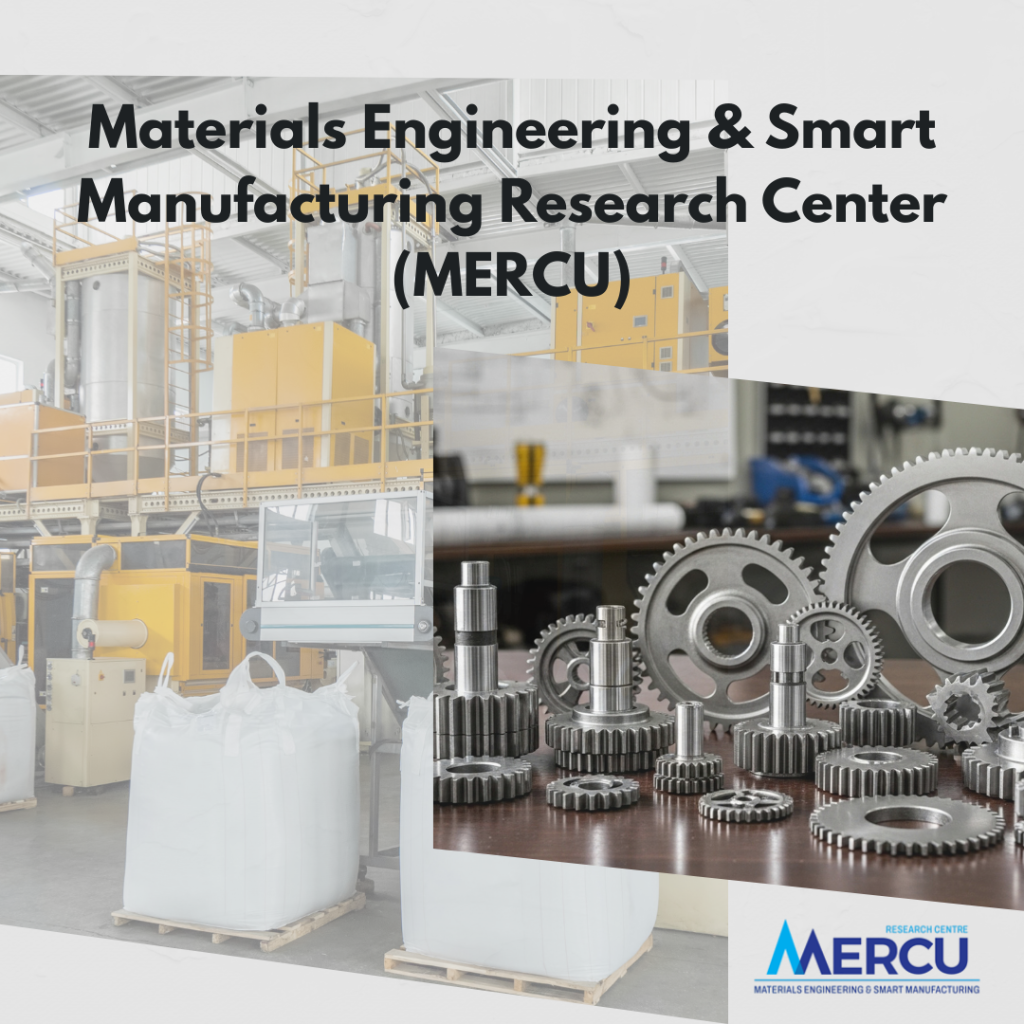 Materials Engineering & Smart Manufacturing Research Center (MERCU)

RESEARCH CENTRE
MERCU
MATERIALS ENGINEERING & SMART MANUFACTURING