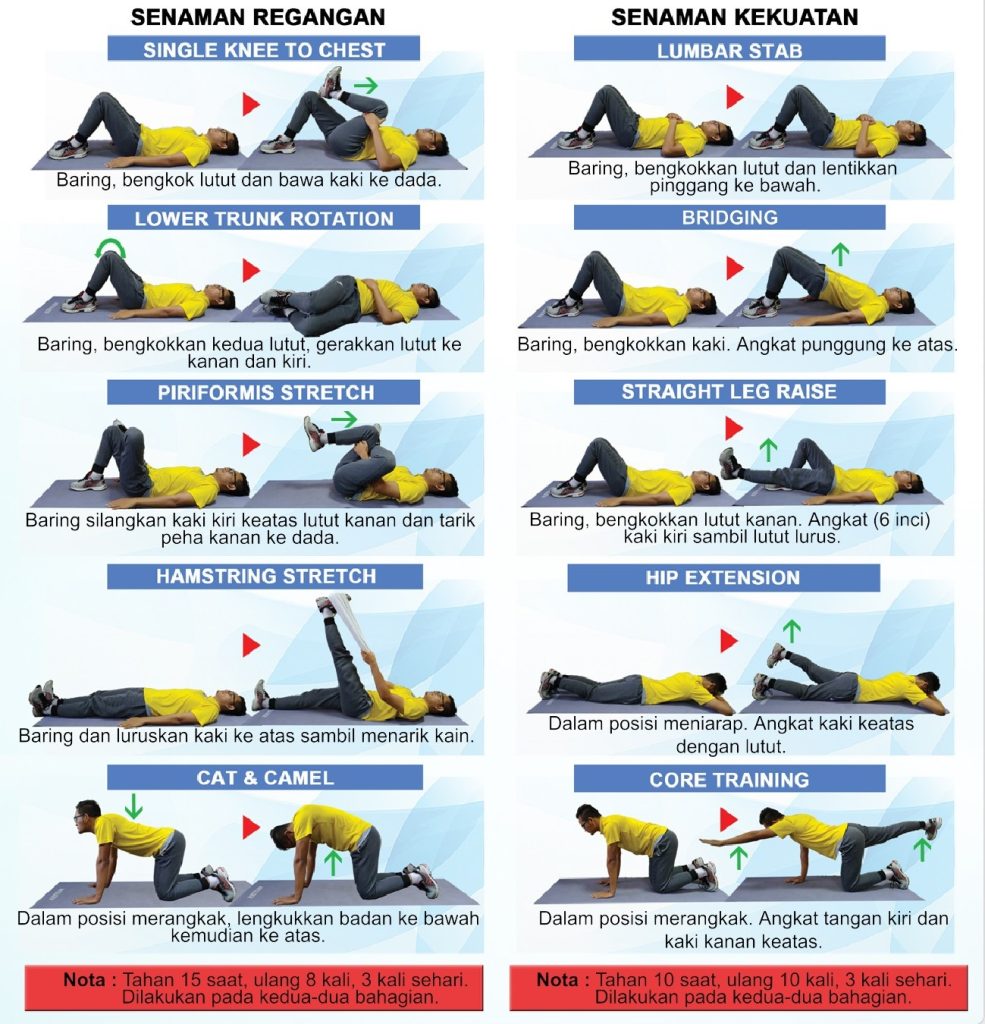 SENAMAN REGANGAN

SINGLE KNEE TO CHEST

Baring, bengkok lutut dan bawa kaki ke dada.

LOWER TRUNK ROTATION

Baring, bengkokkan kedua lutut, gerakkan lutut ke kanan dan kiri.

PIRIFORMIS STRETCH

Baring silangkan kaki kiri keatas lutut kanan dan tarik peha kanan ke dada.

HAMSTRING STRETCH

Baring dan luruskan kaki ke atas sambil menarik kain.

CAT & CAMEL

Dalam posisi merangkak, lengkukkan badan ke bawah kemudian ke atas.

Nota : Tahan 15 saat, ulang 8 kali, 3 kali sehari. Dilakukan pada kedua-dua bahagian.

SENAMAN KEKUATAN

LUMBAR STAB

Baring, bengkokkan lutut dan lentikkan pinggang ke bawah.

BRIDGING

Baring, bengkokkan kaki. Angkat punggung ke atas.

STRAIGHT LEG RAISE

Baring, bengkokkan lutut kanan. Angkat (6 inci) kaki kiri sambil lutut lurus.

HIP EXTENSION

Dalam posisi meniarap. Angkat kaki keatas dengan lutut.

CORE TRAINING

Dalam posisi merangkak. Angkat tangan kiri dan kaki kanan keatas.

Nota : Tahan 10 saat, ulang 10 kali, 3 kali sehari. Dilakukan pada kedua-dua bahagian.