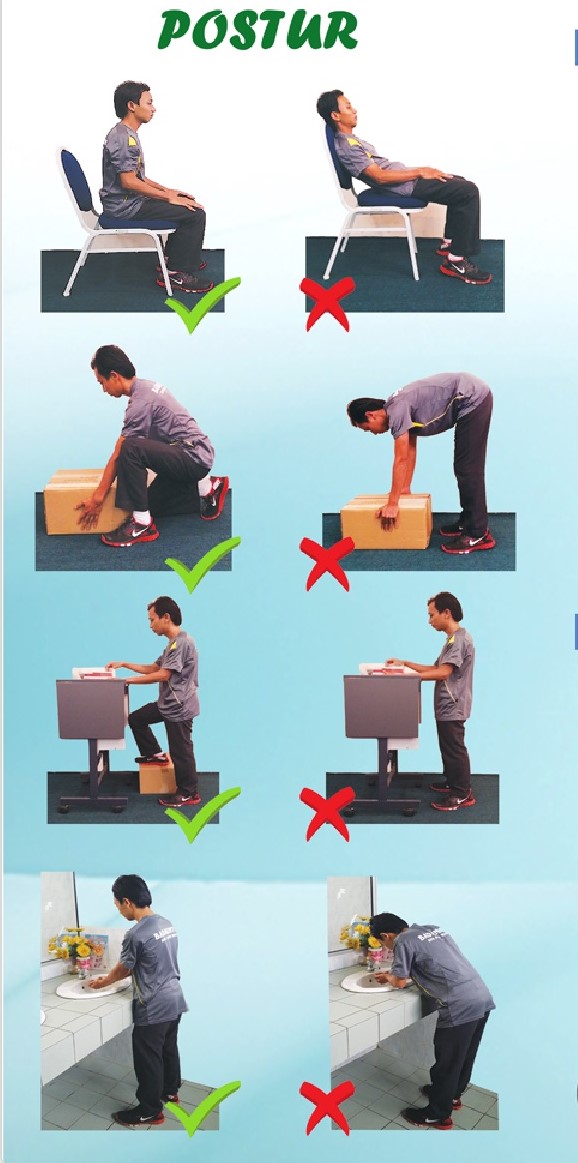 POSTUR